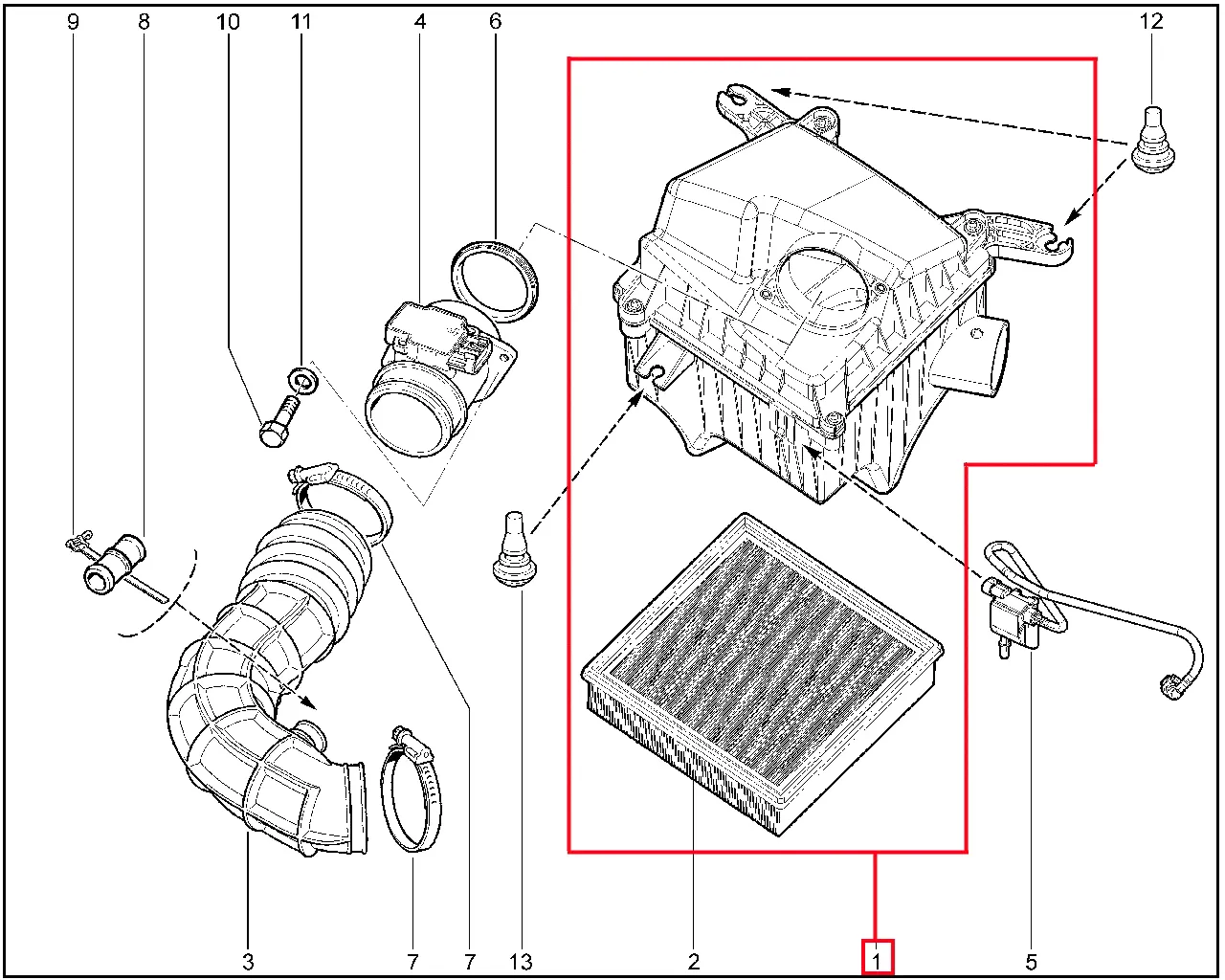 9 8 10 11 4 6 12

3 7 7 13 2 1 5