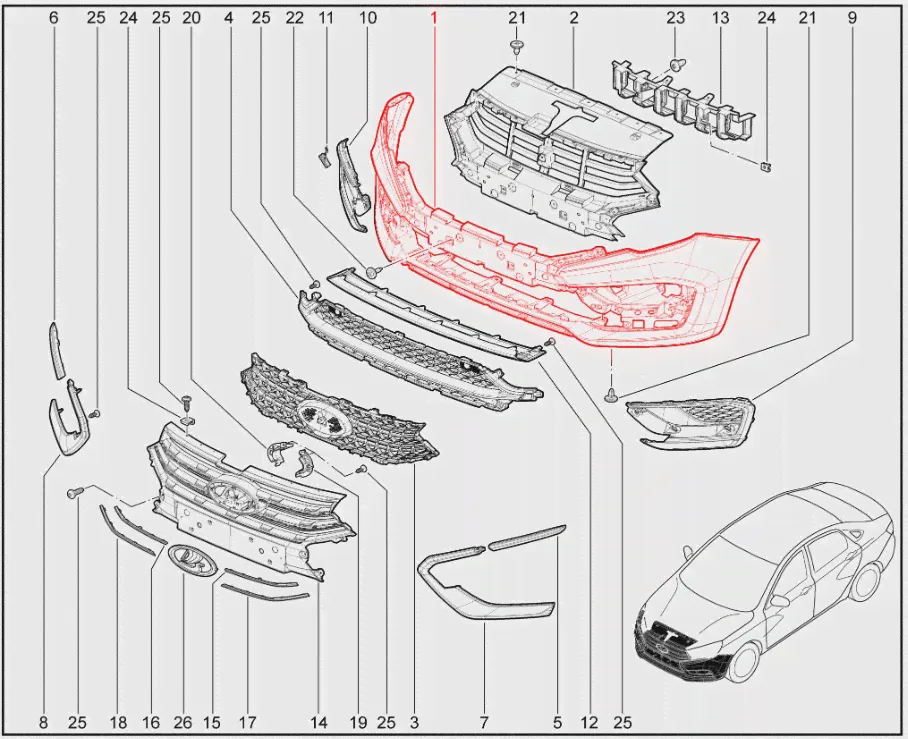 6 25 24 25 20 4 25 22 11 10 1 21 2 23 13 24 21 9

8 25 18 16 26 15 17 14 19 25 3 7 5 12 25