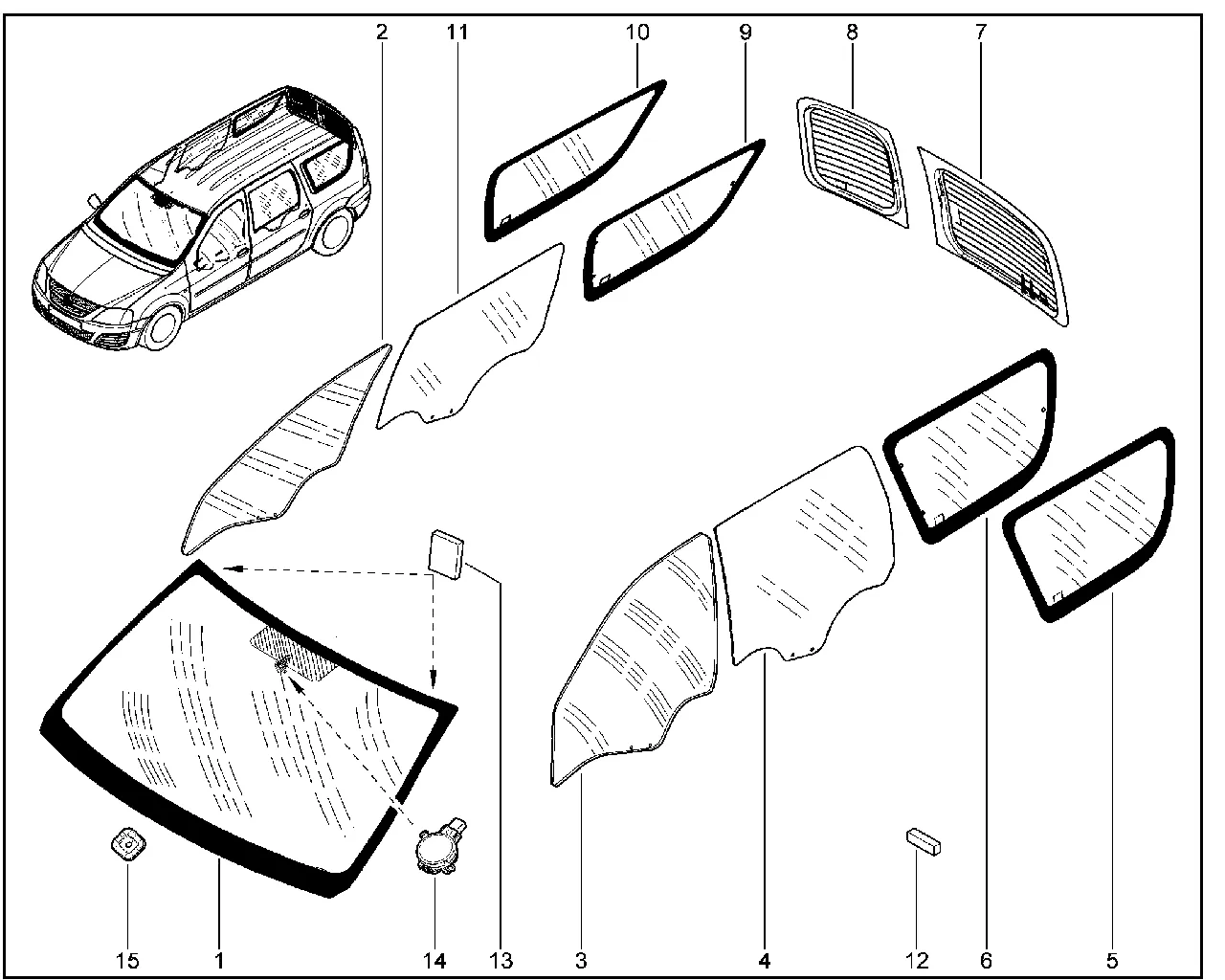 2 11 10 9 8 7

15 1 14 13 3 4 12 6 5