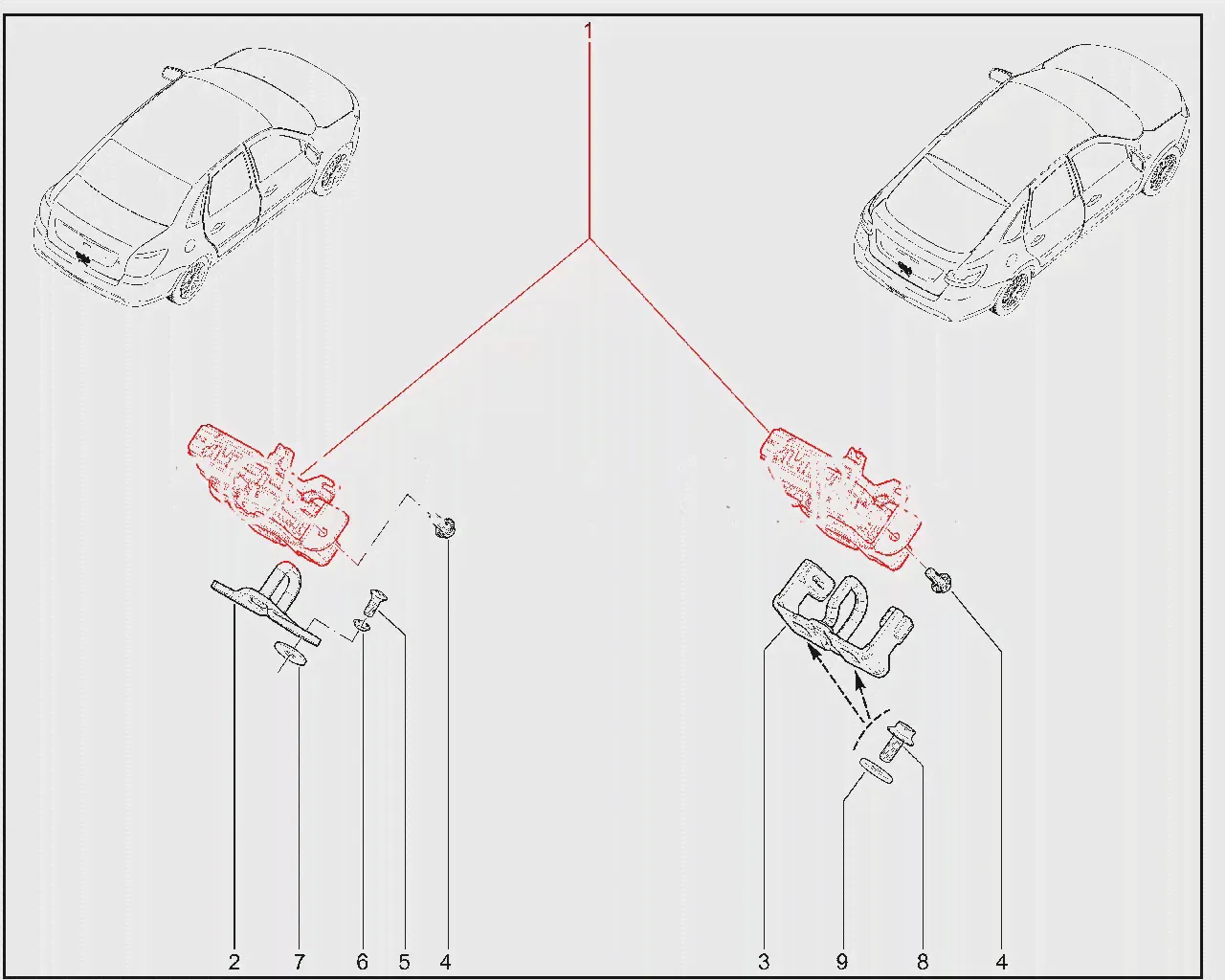 1

2 7 6 5 4

3 9 8 4